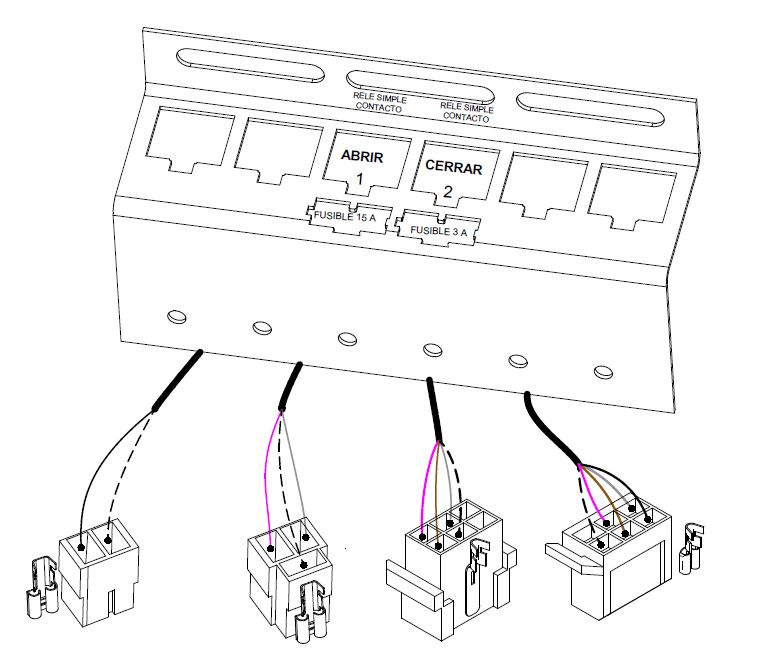 RELE SIMPLE CONTACTO
RELE SIMPLE CONTACTO
ABRIR
1
CERRAR
2
FUSIBLE 15 A
FUSIBLE 3 A